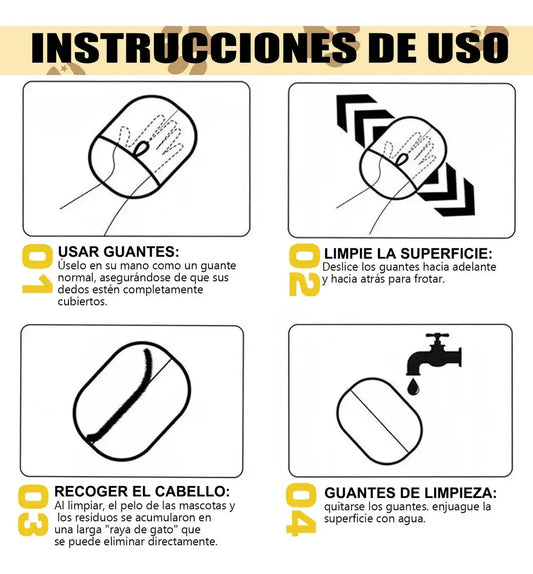 INSTRUCCIONES DE USO

01 USAR GUANTES:
Úselo en su mano como un guante normal, asegurándose de que sus dedos estén completamente cubiertos.

02 LIMPIE LA SUPERFICIE:
Deslice los guantes hacia adelante y hacia atrás para frotar.

03 RECOGER EL CABELLO:
Al limpiar, el pelo de las mascotas y los residuos se acumularon en una larga "raya de gato" que se puede eliminar directamente.

04 GUANTES DE LIMPIEZA:
quitarse los guantes. enjuague la superficie con agua.